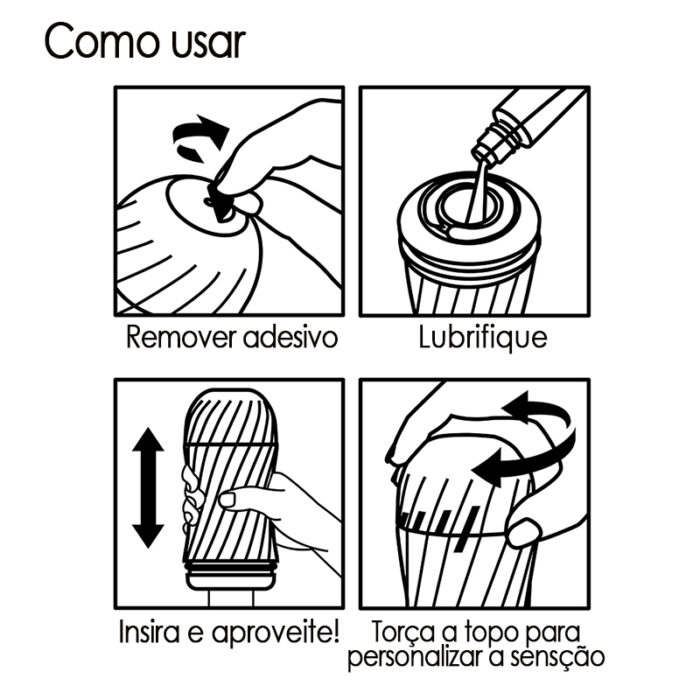 Como usar

Remover adesivo

Lubrifique

Insira e aproveite!

Torça a topo para personalizar a sensção